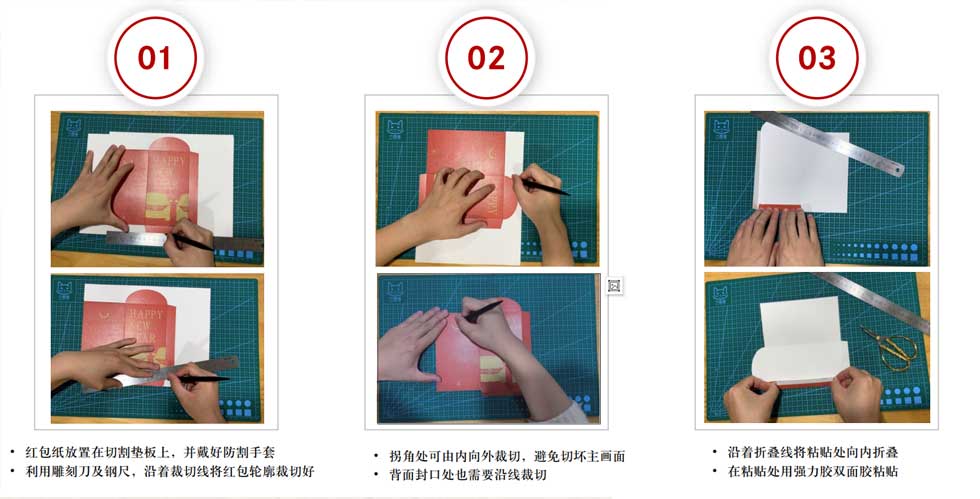 01

HAPPY

HAPPY NEW YEAR

• 红包纸放置在切割垫板上，并戴好防割手套
• 利用雕刻刀及钢尺，沿着裁切线将红包轮廓裁切好

02

• 拐角处可由内向外裁切，避免切坏主画面
• 背面封口处也需要沿线裁切

03

• 沿着折叠线将粘贴处向内折叠
• 在粘贴处用强力胶双面胶粘贴